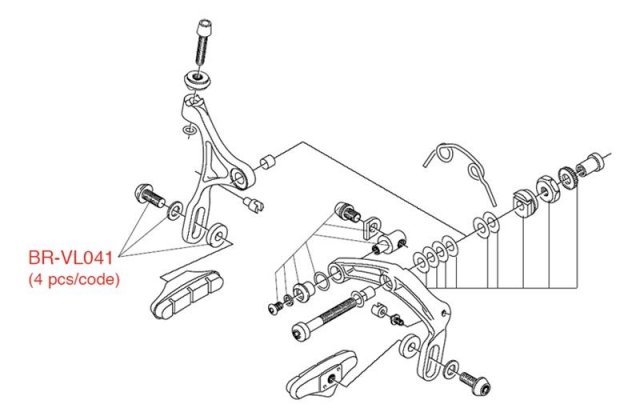 BR-VL041
(4 pcs/code)