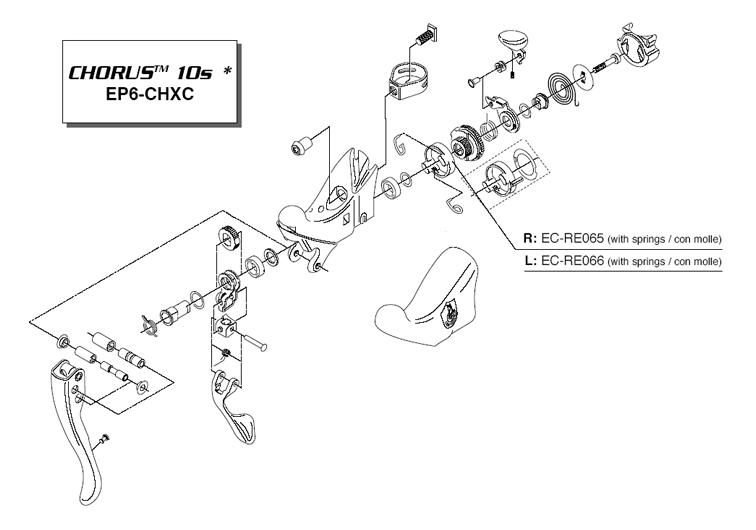 CHORUS™ 10s *
EP6-CHXC

R: EC-RE065 (with springs / con molle)
L: EC-RE066 (with springs / con molle)