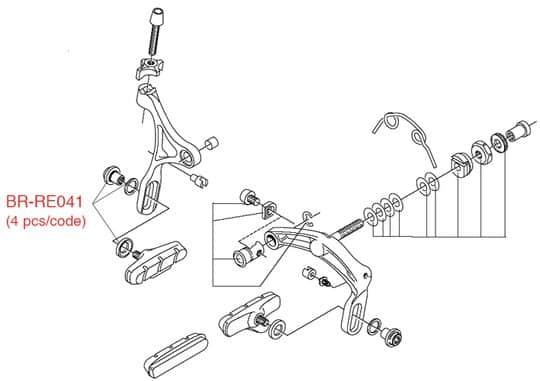 BR-RE041
(4 pcs/code)