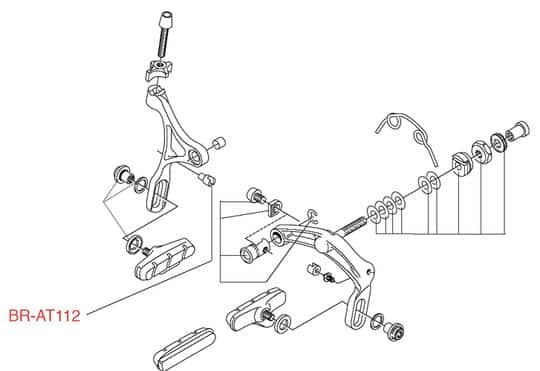 BR-AT112