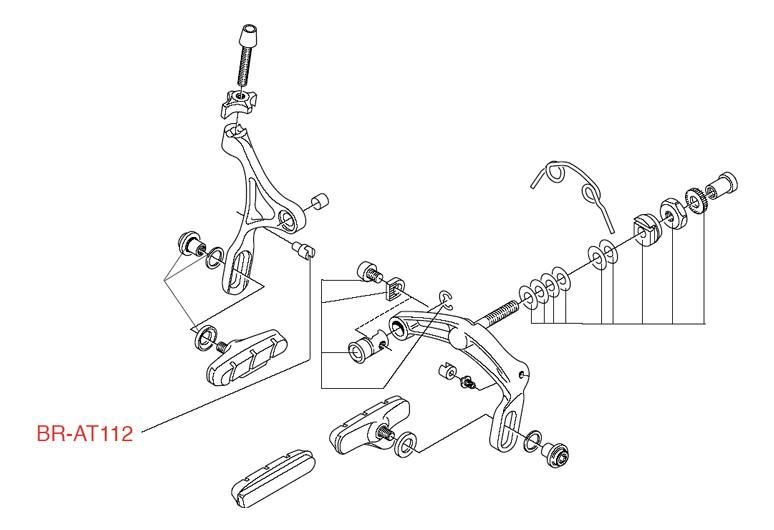 BR-AT112